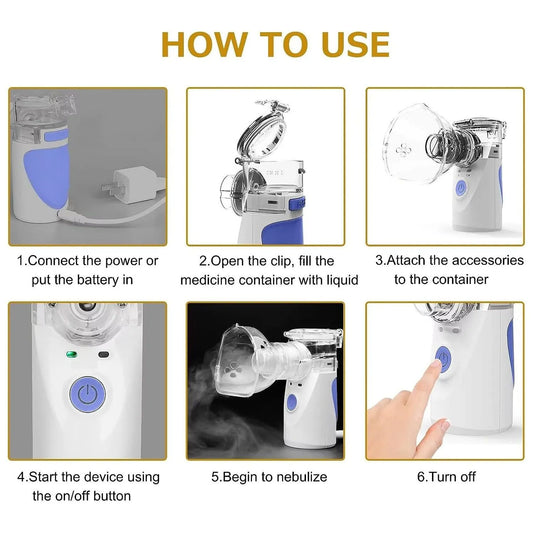 HOW TO USE

1.Connect the power or put the battery in

2.Open the clip, fill the medicine container with liquid

3.Attach the accessories to the container

4.Start the device using the on/off button

5.Begin to nebulize

6.Turn off